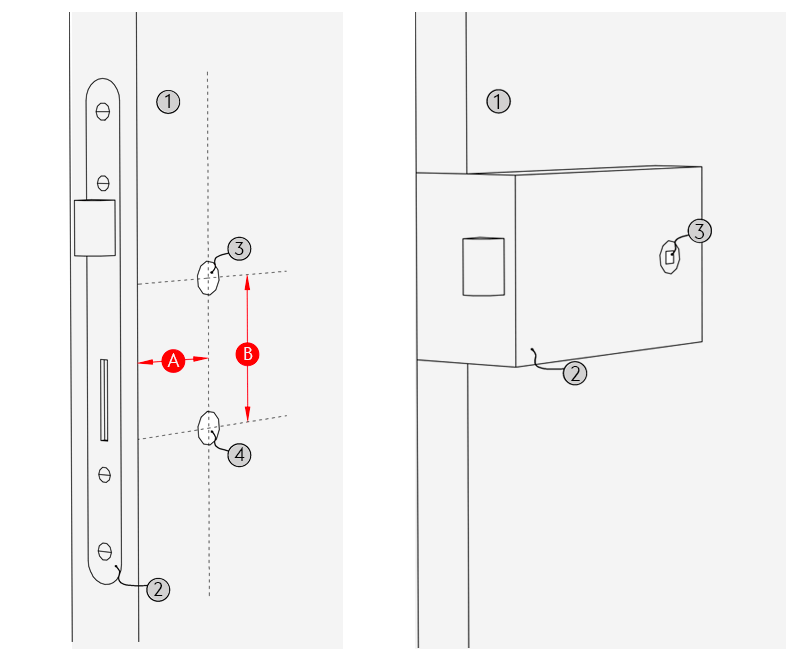 1
3
A
B
4
2

1
3
2