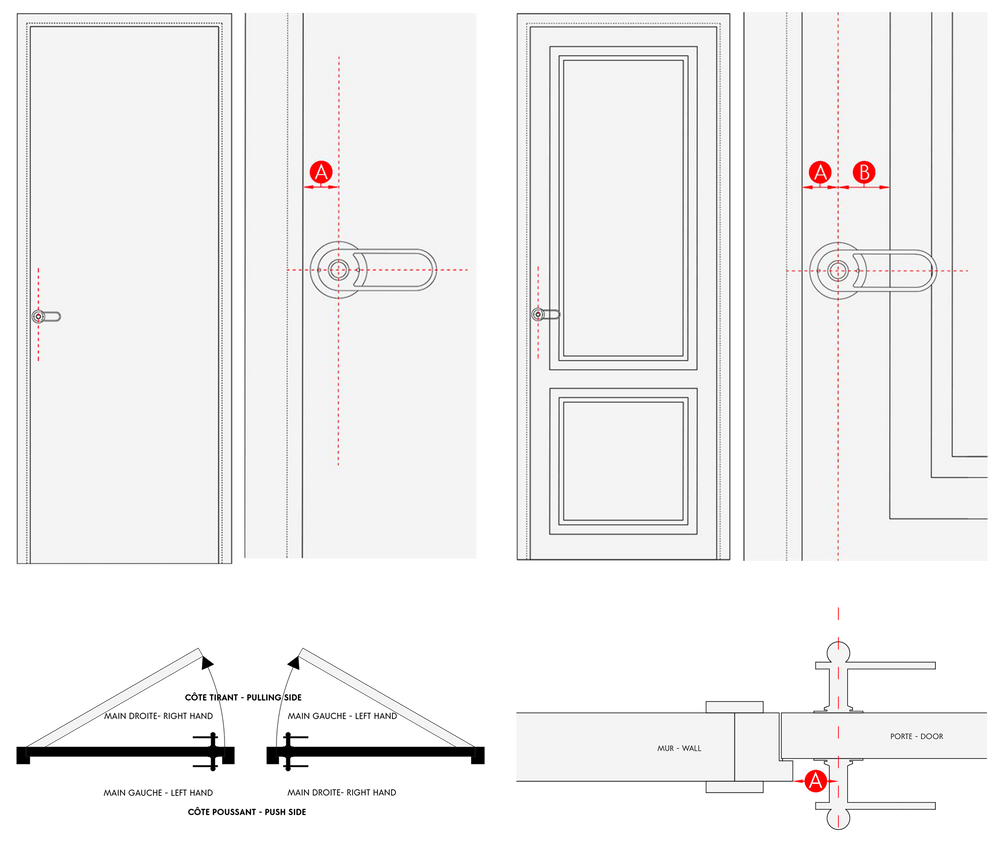 A

A

B

CÔTE TIRANT - PULLING SIDE

MAIN DROITE- RIGHT HAND

MAIN GAUCHE - LEFT HAND

MAIN GAUCHE - LEFT HAND

MAIN DROITE- RIGHT HAND

CÔTE POUSSANT - PUSH SIDE

MUR - WALL

PORTE - DOOR

A