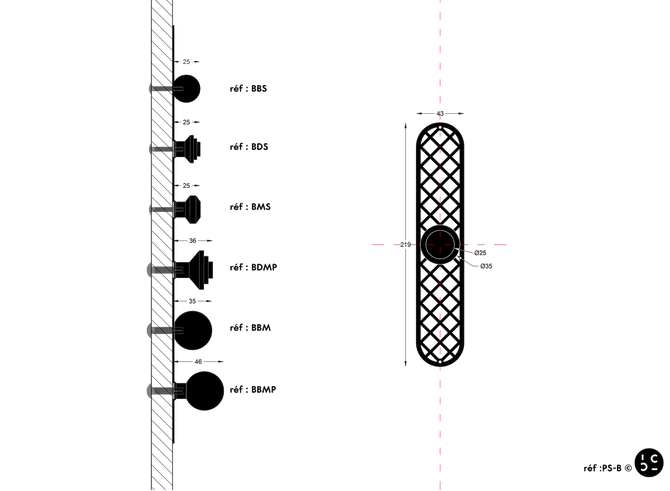 25

réf : BBS

25

réf : BDS

25

réf : BMS

36

réf : BDMP

35

réf : BBM

46

réf : BBMP

43

219

Ø25

Ø35

réf :PS-B ©